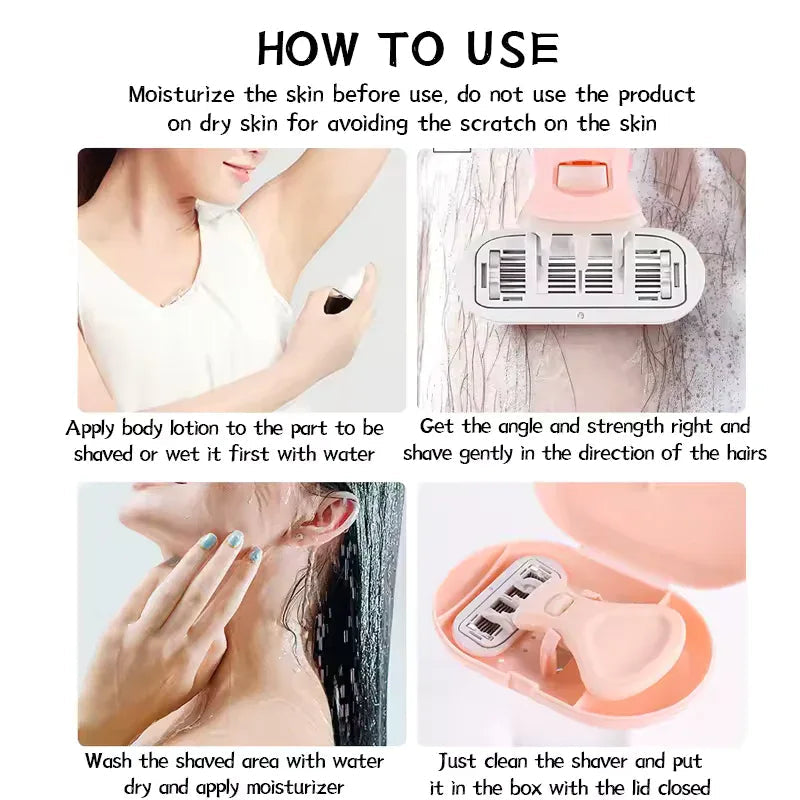 HOW TO USE

Moisturize the skin before use, do not use the product on dry skin for avoiding the scratch on the skin

Apply body lotion to the part to be shaved or wet it first with water

Get the angle and strength right and shave gently in the direction of the hairs

Wash the shaved area with water dry and apply moisturizer

Just clean the shaver and put it in the box with the lid closed