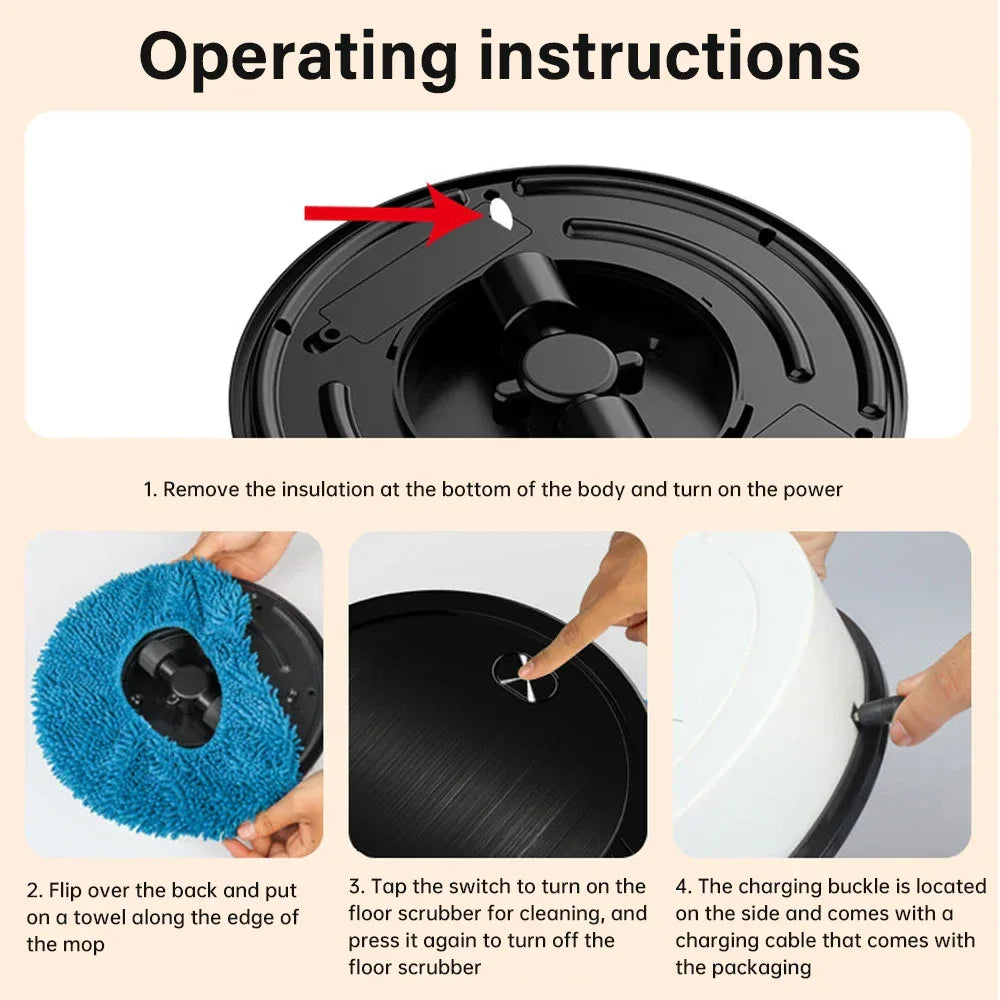 Operating instructions

1. Remove the insulation at the bottom of the body and turn on the power

2. Flip over the back and put on a towel along the edge of the mop

3. Tap the switch to turn on the floor scrubber for cleaning, and press it again to turn off the floor scrubber

4. The charging buckle is located on the side and comes with a charging cable that comes with the packaging