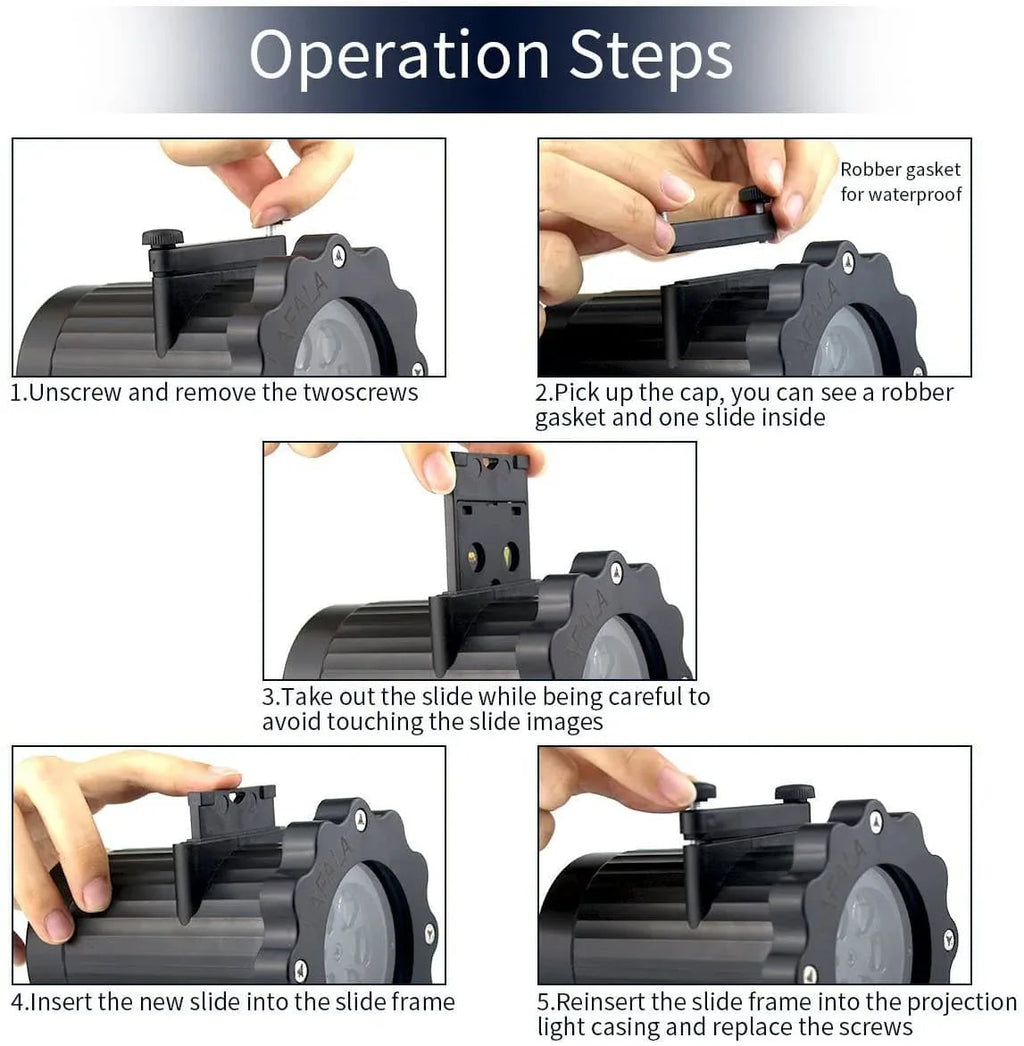 Operation Steps

1.Unscrew and remove the twoscrews

Robber gasket for waterproof

2.Pick up the cap, you can see a robber gasket and one slide inside

3.Take out the slide while being careful to avoid touching the slide images

4.Insert the new slide into the slide frame

5.Reinsert the slide frame into the projection light casing and replace the screws